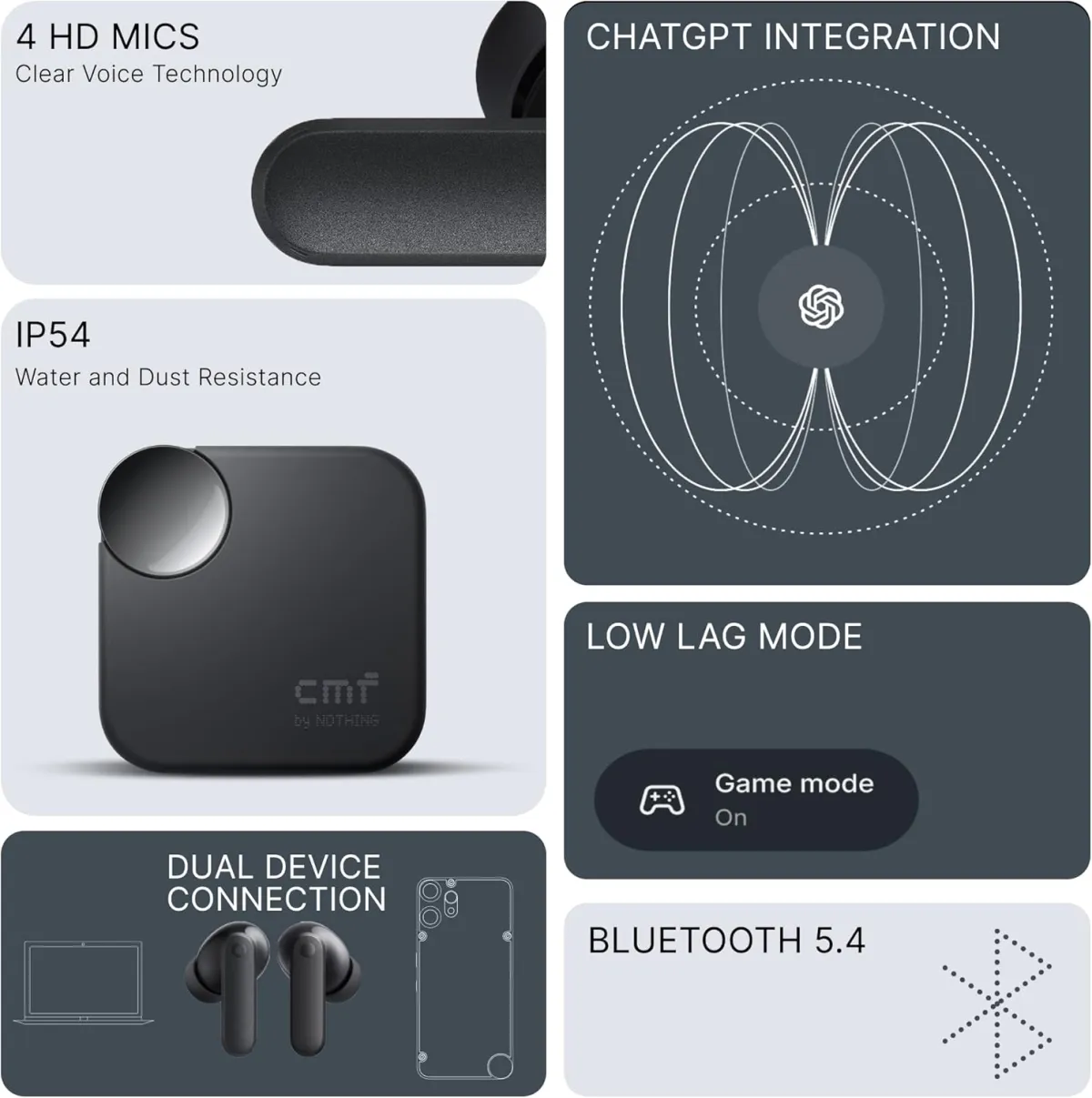 4 HD MICS
Clear Voice Technology

IP54
Water and Dust Resistance

cmf
by NOTHING

DUAL DEVICE CONNECTION

CHATGPT INTEGRATION

LOW LAG MODE

Game mode
On

BLUETOOTH 5.4